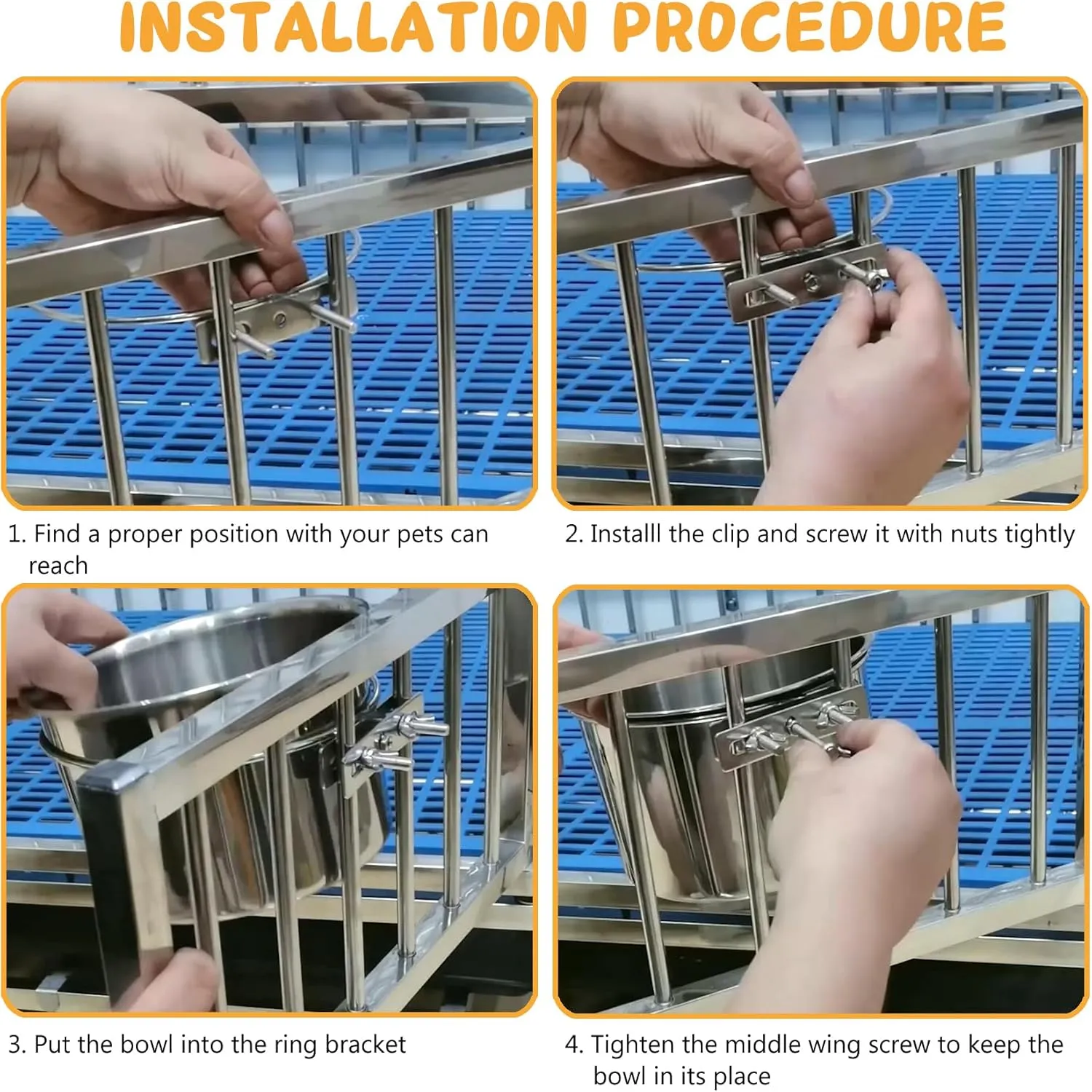 INSTALLATION PROCEDURE

1. Find a proper position with your pets can reach

2. Installl the clip and screw it with nuts tightly

3. Put the bowl into the ring bracket

4. Tighten the middle wing screw to keep the bowl in its place